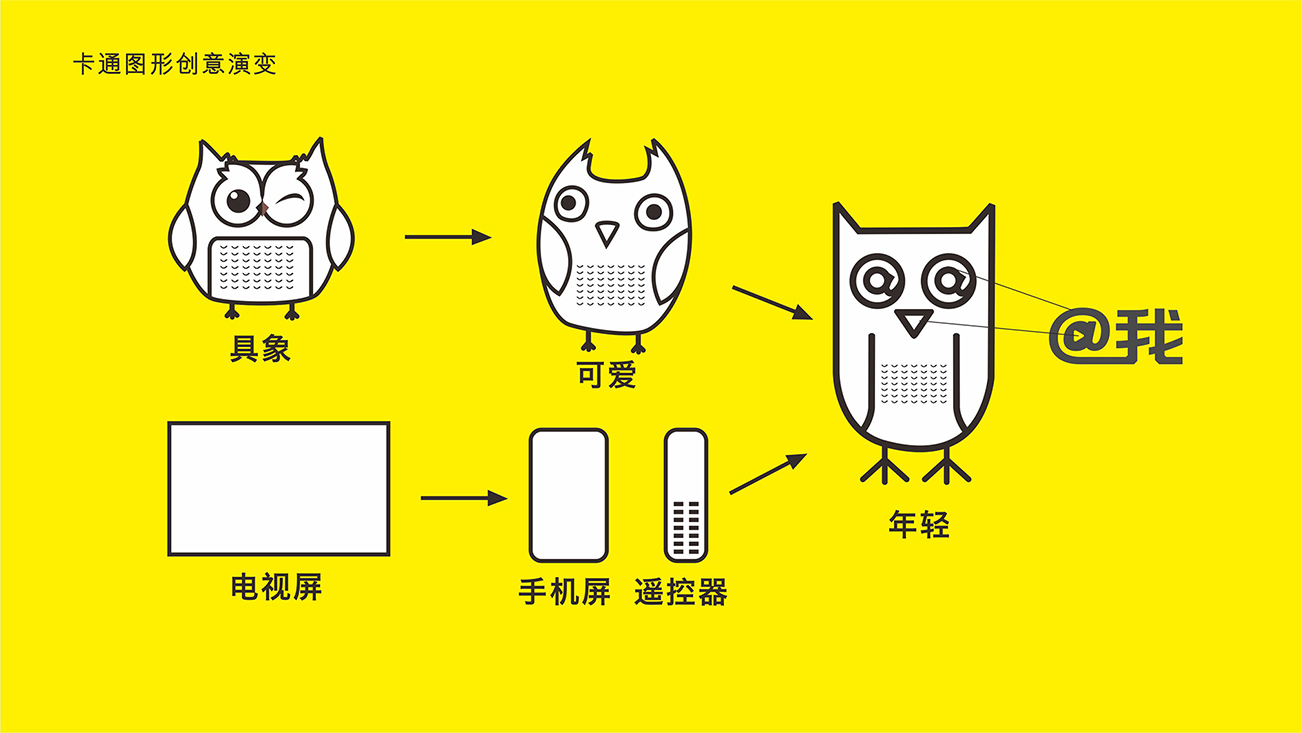 卡通图形创意演变

具象

可爱

@我

年轻

电视屏

手机屏

遥控器